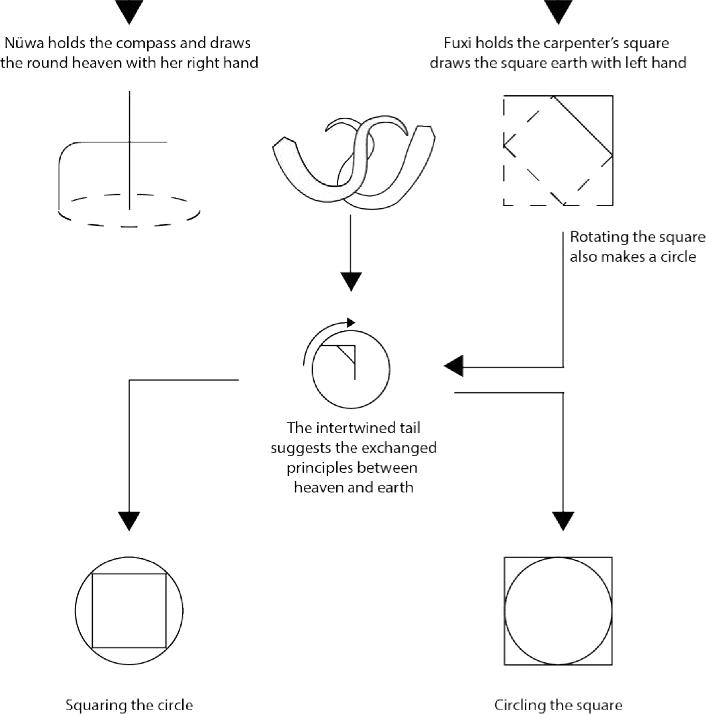 Nüwa holds the compass and draws the round heaven with her right hand

Fuxi holds the carpenter's square draws the square earth with left hand

Rotating the square also makes a circle

The intertwined tail suggests the exchanged principles between heaven and earth

Squaring the circle

Circling the square