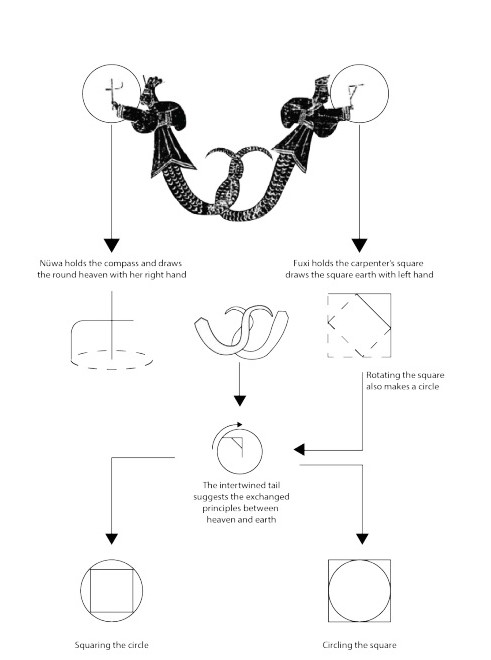 Nüwa holds the compass and draws the round heaven with her right hand

Fuxi holds the carpenter's square draws the square earth with left hand

Rotating the square also makes a circle

The intertwined tail suggests the exchanged principles between heaven and earth

Squaring the circle

Circling the square